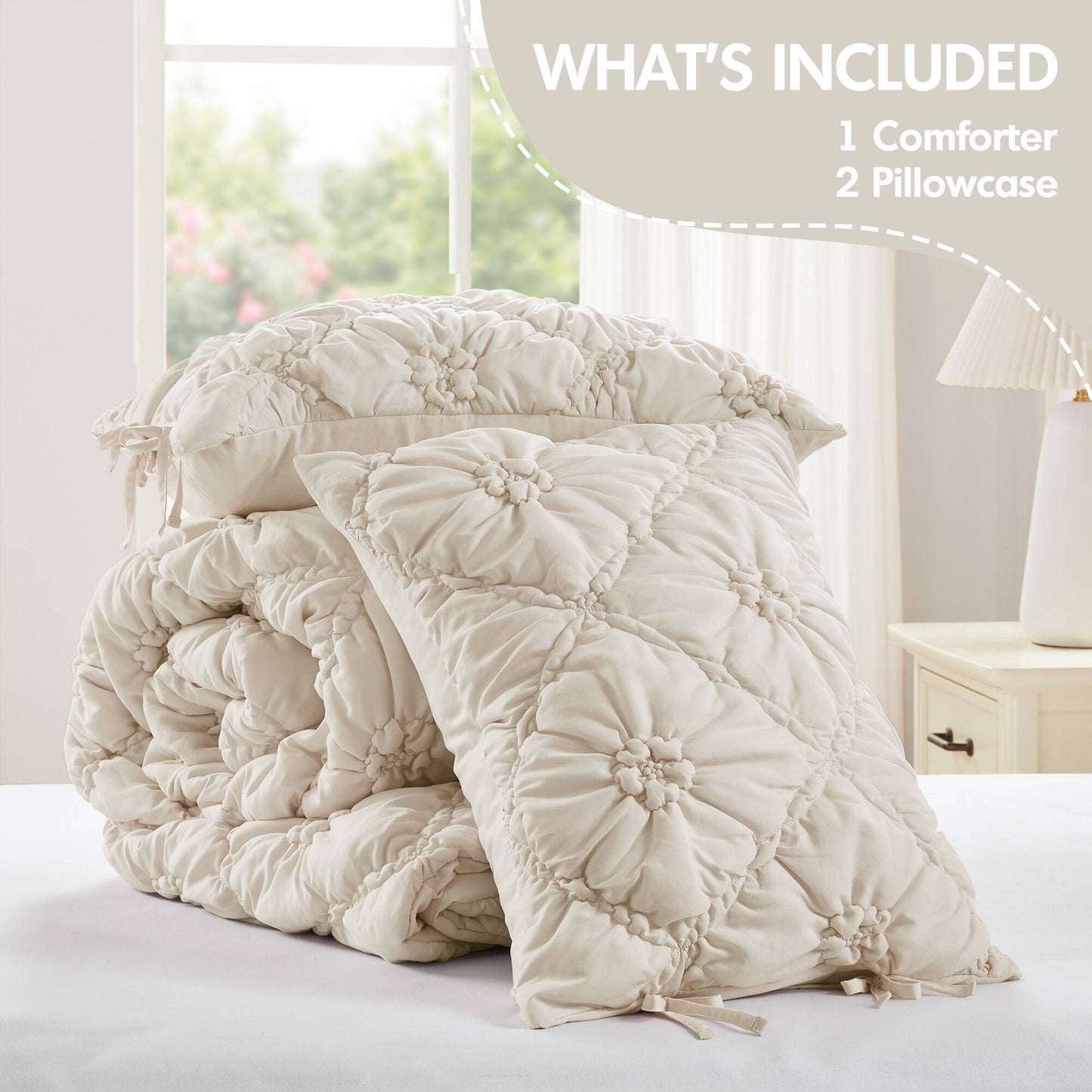 WHAT'S INCLUDED
1 Comforter
2 Pillowcase