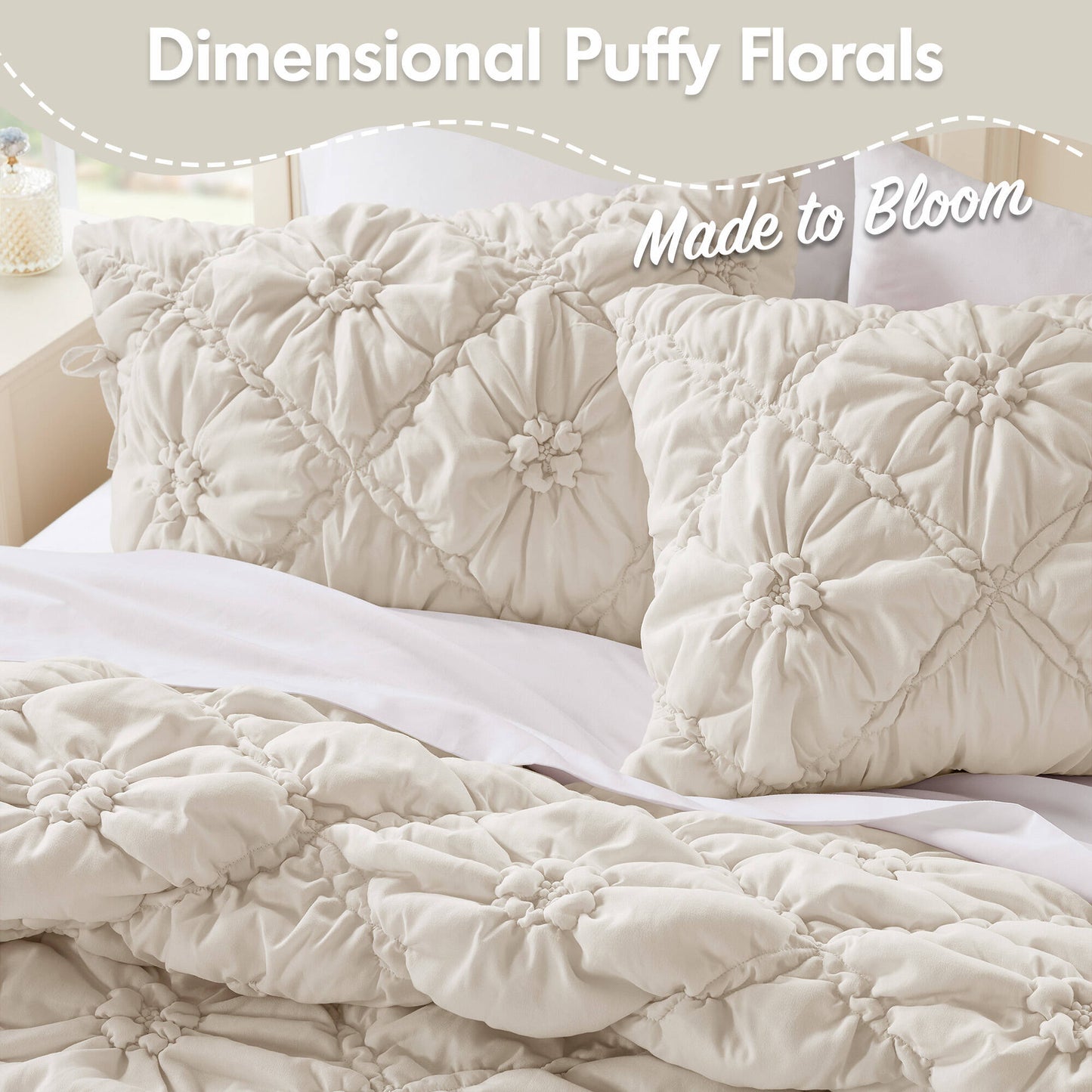 Dimensional Puffy Florals

Made to Bloom