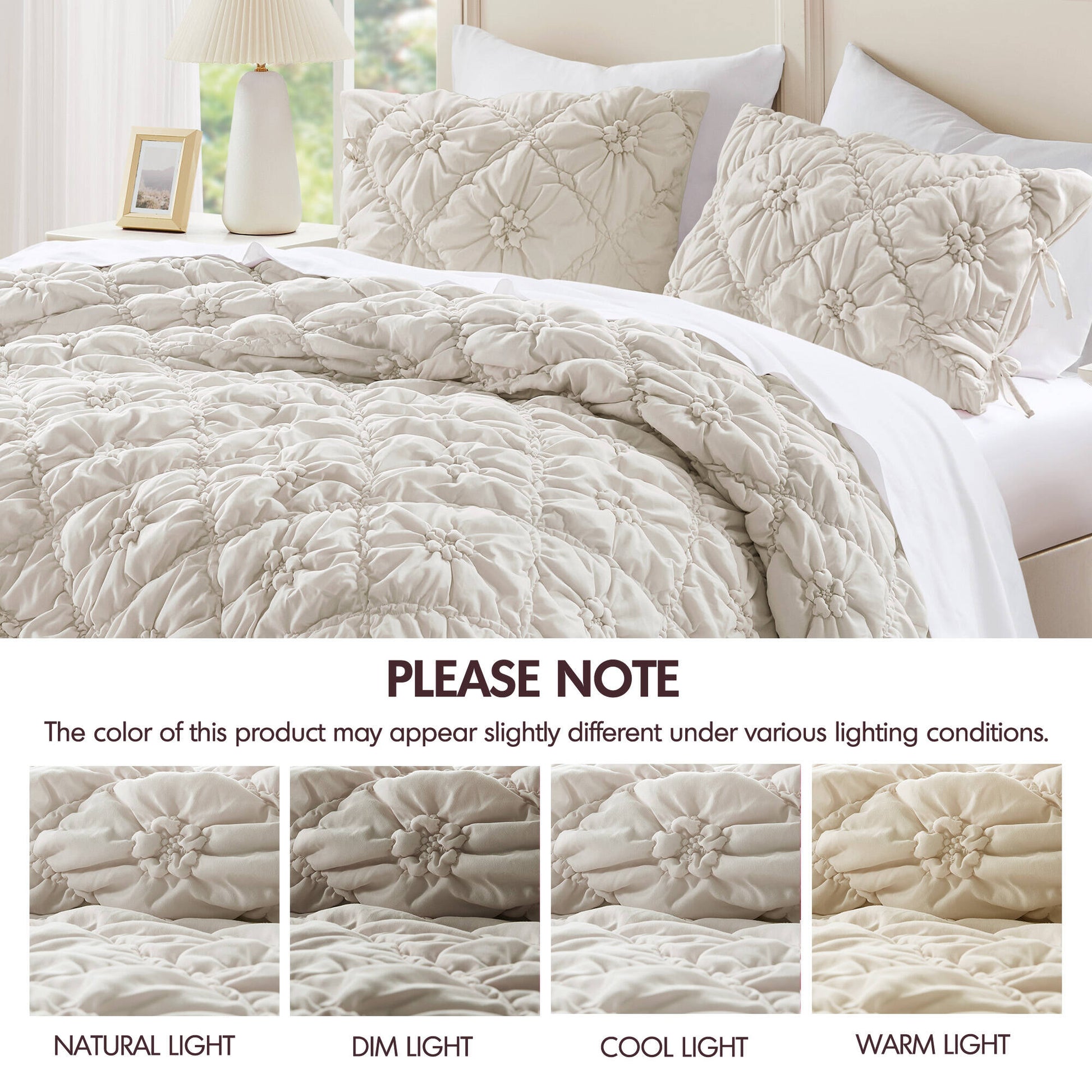 PLEASE NOTE

The color of this product may appear slightly different under various lighting conditions.

NATURAL LIGHT

DIM LIGHT

COOL LIGHT

WARM LIGHT