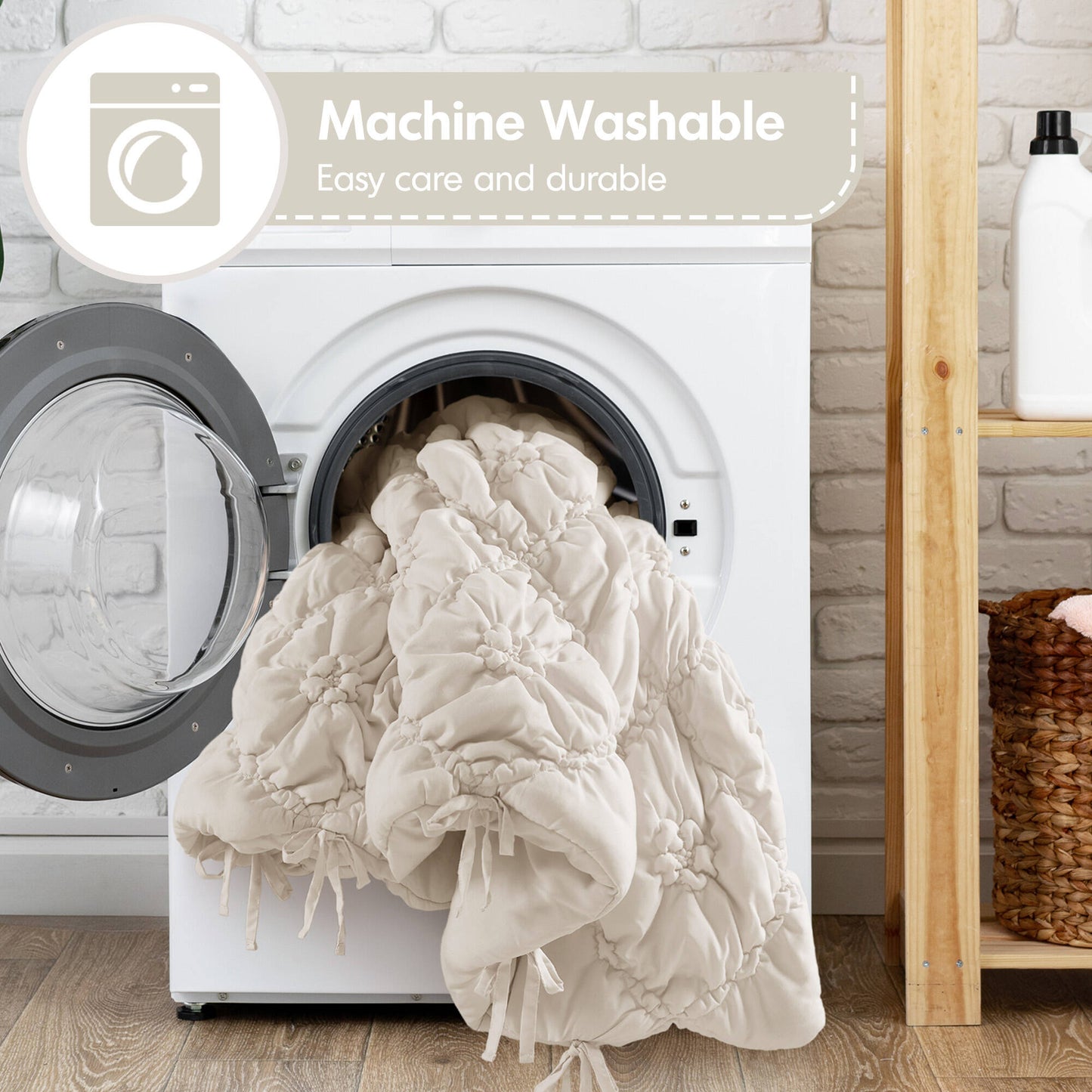 Machine Washable
Easy care and durable